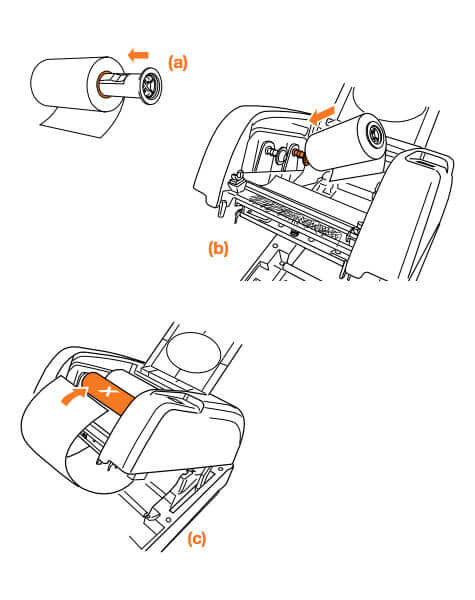 (a)

(b)

(c)