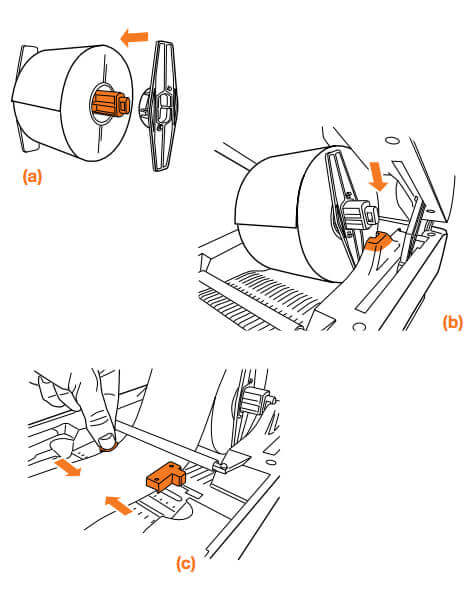 (a)

(b)

(c)